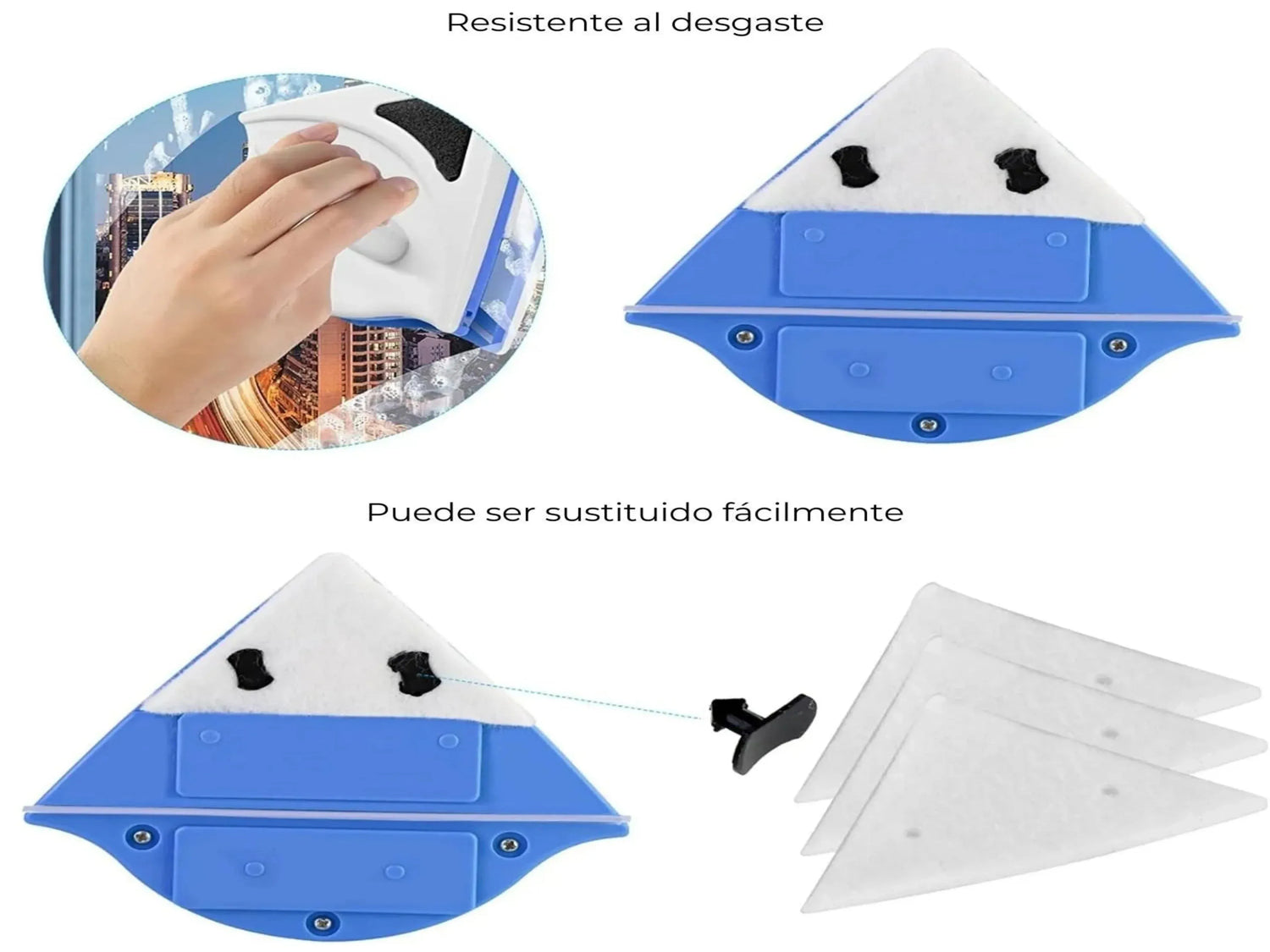 Resistente al desgaste

Puede ser sustituido fácilmente